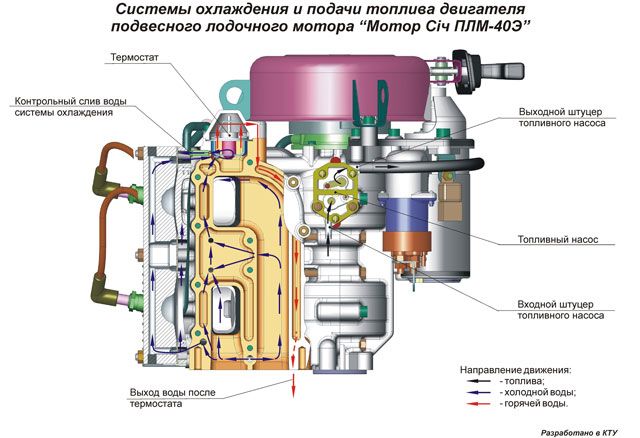 Системы охлаждения и подачи топлива двигателя подвесного лодочного мотора “Мотор Січ ПЛМ-40Э”

Термостат

Контрольный слив воды системы охлаждения

Выходной штуцер топливного насоса

Топливный насос

Входной штуцер топливного насоса

Выход воды после термостата

Направление движения:
- топлива;
- холодной воды;
- горячей воды.

Разработано в КТУ