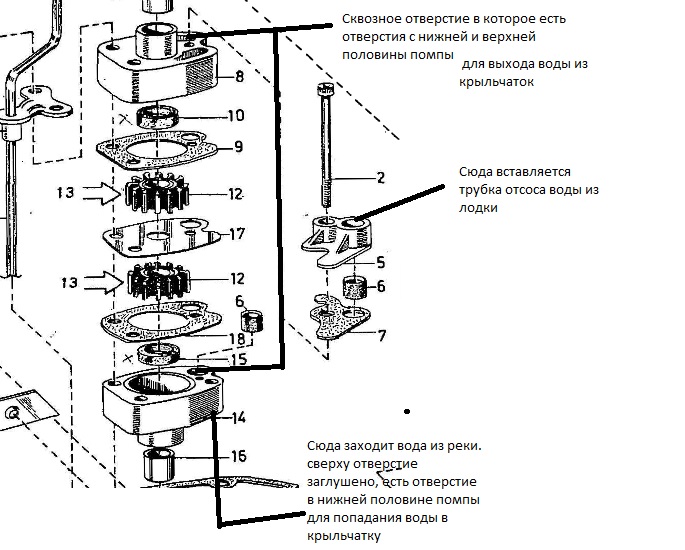 Сквозное отверстие в которое есть отверстия с нижней и верхней половины помпы для выхода воды из крыльчаток

8

10

9

13

12

17

13

12

6

18

15

14

16

2

Сюда вставляется трубка отсоса воды из лодки

5

6

7

Сюда заходит вода из реки. сверху отверстие заглушено, есть отверстие в нижней половине помпы для попадания воды в крыльчатку