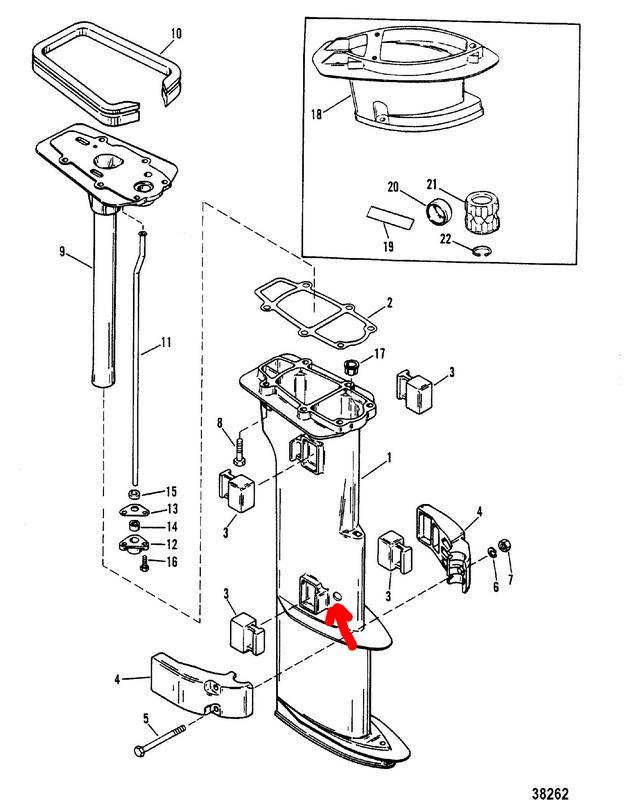 10
18
20
21
19
22
9
2
11
17
3
8
1
3
15
13
14
12
16
4
3
6
7
3
4
5
38262