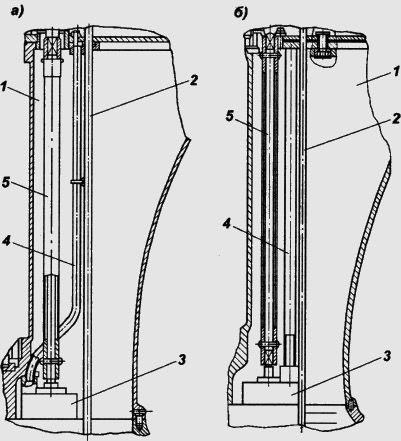 а)

1
2
5
4
3

б)

1
5
2
4
3