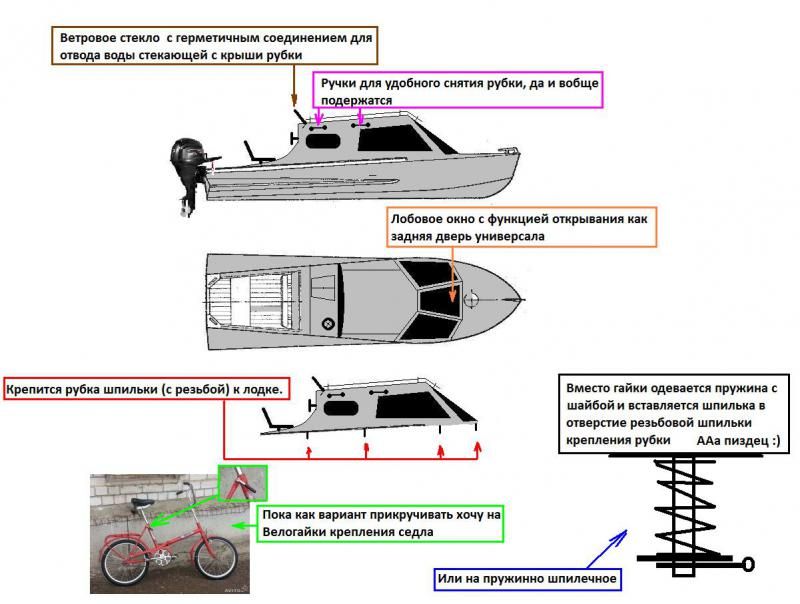 Ветровое стекло с герметичным соединением для отвода воды стекающей с крыши рубки

Ручки для удобного снятия рубки, да и вобще подержатся

Лобовое окно с функцией открывания как задняя дверь универсала

Крепится рубка шпильки (с резьбой) к лодке.

Вместо гайки одевается пружина с шайбой и вставляется шпилька в отверстие резьбовой шпильки крепления рубки ААа пиздец :)

Пока как вариант прикручивать хочу на Велогайки крепления седла

Или на пружинно шпилечное