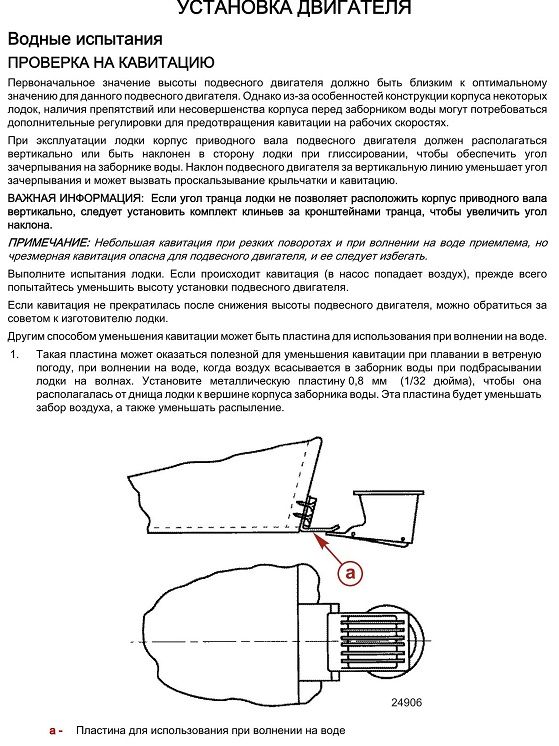 УСТАНОВКА ДВИГАТЕЛЯ

Водные испытания

ПРОВЕРКА НА КАВИТАЦИЮ

Первоначальное значение высоты подвесного двигателя должно быть близким к оптимальному значению для данного подвесного двигателя. Однако из-за особенностей конструкции корпуса некоторых лодок, наличия препятствий или несовершенства корпуса перед заборником воды могут потребоваться дополнительные регулировки для предотвращения кавитации на рабочих скоростях.

При эксплуатации лодки корпус приводного вала подвесного двигателя должен располагаться вертикально или быть наклонен в сторону лодки при глиссировании, чтобы обеспечить угол зачерпывания на заборнике воды. Наклон подвесного двигателя за вертикальную линию уменьшает угол зачерпывания и может вызвать проскальзывание крыльчатки и кавитацию.

ВАЖНАЯ ИНФОРМАЦИЯ: Если угол транца лодки не позволяет расположить корпус приводного вала вертикально, следует установить комплект клиньев за кронштейнами транца, чтобы увеличить угол наклона.

ПРИМЕЧАНИЕ: Небольшая кавитация при резких поворотах и при волнении на воде приемлема, но чрезмерная кавитация опасна для подвесного двигателя, и ее следует избегать.

Выполните испытания лодки. Если происходит кавитация (в насос попадает воздух), прежде всего попытайтесь уменьшить высоту установки подвесного двигателя.

Если кавитация не прекратилась после снижения высоты подвесного двигателя, можно обратиться за советом к изготовителю лодки.

Другим способом уменьшения кавитации может быть пластина для использования при волнении на воде.

1. Такая пластина может оказаться полезной для уменьшения кавитации при плавании в ветреную погоду, при волнении на воде, когда воздух всасывается в заборник воды при подбрасывании лодки на волнах. Установите металлическую пластину 0,8 мм (1/32 дюйма), чтобы она располагалась от днища лодки к вершине корпуса заборника воды. Эта пластина будет уменьшать забор воздуха, а также уменьшать распыление.

a

24906

a - Пластина для использования при волнении на воде