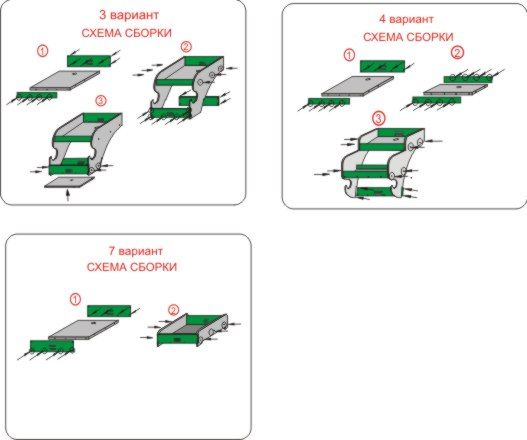 3 вариант
СХЕМА СБОРКИ

1

2

3

4 вариант
СХЕМА СБОРКИ

1

2

3

7 вариант
СХЕМА СБОРКИ

1

2