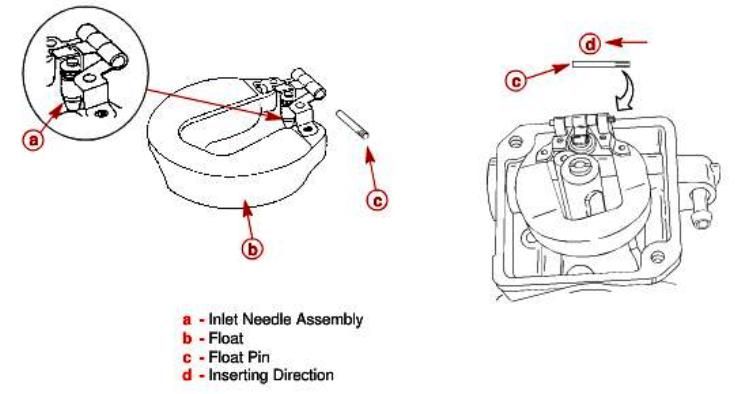 a
b
c
d
c

a - Inlet Needle Assembly
b - Float
c - Float Pin
d - Inserting Direction