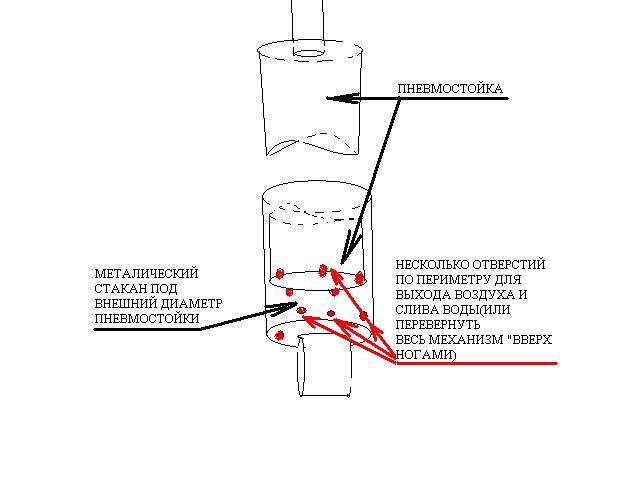 ПНЕВМОСТОЙКА

МЕТАЛИЧЕСКИЙ СТАКАН ПОД ВНЕШНИЙ ДИАМЕТР ПНЕВМОСТОЙКИ

НЕСКОЛЬКО ОТВЕРСТИЙ ПО ПЕРИМЕТРУ ДЛЯ ВЫХОДА ВОЗДУХА И СЛИВА ВОДЫ(ИЛИ ПЕРЕВЕРНУТЬ ВЕСЬ МЕХАНИЗМ "ВВЕРХ НОГАМИ)