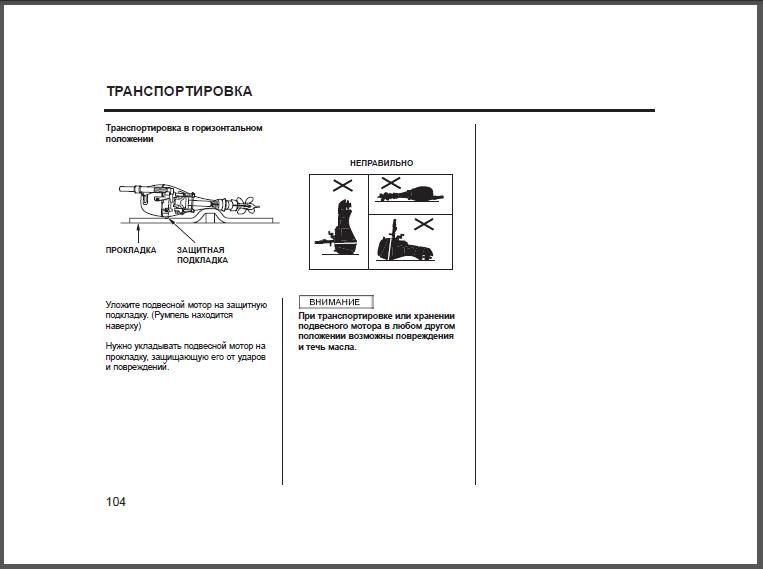 ТРАНСПОРТИРОВКА

Транспортировка в горизонтальном положении

ПРОКЛАДКА

ЗАЩИТНАЯ ПОДКЛАДКА

Уложите подвесной мотор на защитную подкладку. (Румпель находится наверху)

Нужно укладывать подвесной мотор на прокладку, защищающую его от ударов и повреждений.

НЕПРАВИЛЬНО

ВНИМАНИЕ

При транспортировке или хранении подвесного мотора в любом другом положении возможны повреждения и течь масла.

104