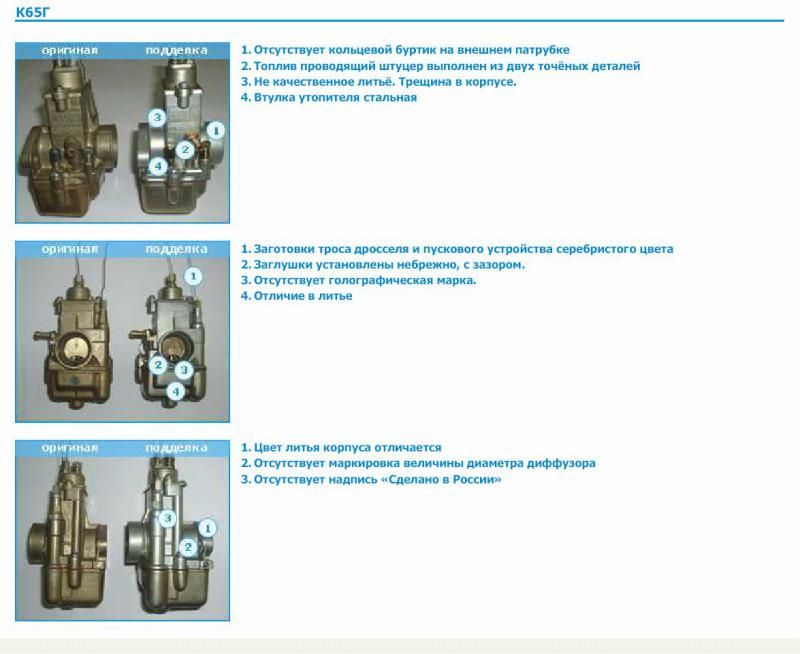 К65Г

оригинал подделка

3
1
2
4

1. Отсутствует кольцевой буртик на внешнем патрубке
2. Топлив проводящий штуцер выполнен из двух точёных деталей
3. Не качественное литьё. Трещина в корпусе.
4. Втулка утопителя стальная

оригинал подделка

1
2
3
4

1. Заготовки троса дросселя и пускового устройства серебристого цвета
2. Заглушки установлены небрежно, с зазором.
3. Отсутствует голографическая марка.
4. Отличие в литье

оригинал подделка

3
1
2

1. Цвет литья корпуса отличается
2. Отсутствует маркировка величины диаметра диффузора
3. Отсутствует надпись «Сделано в России»