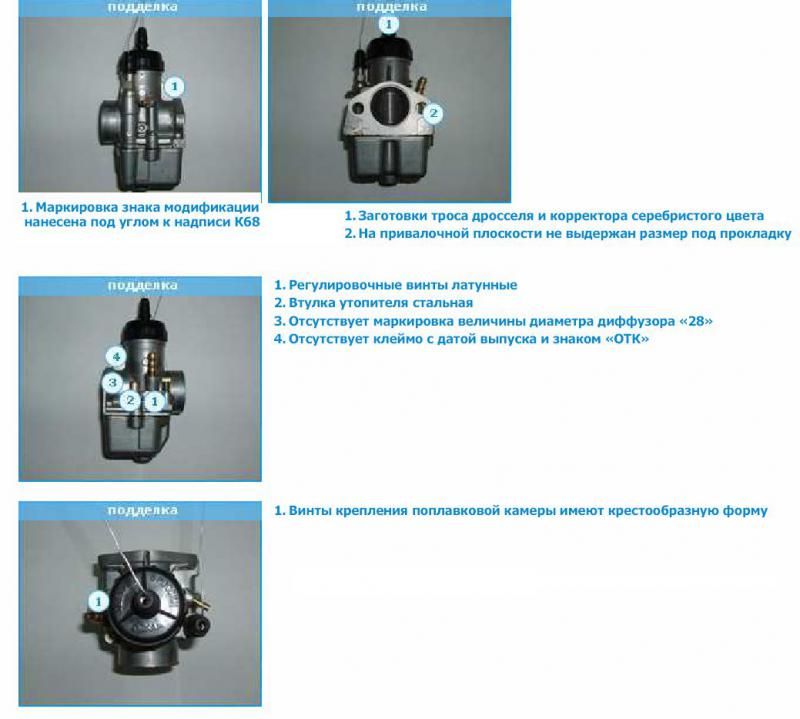 подделка

1

1. Маркировка знака модификации нанесена под углом к надписи К68

подделка

1

2

1. Заготовки троса дросселя и корректора серебристого цвета
2. На привалочной плоскости не выдержан размер под прокладку

подделка

4

3

2

1

1. Регулировочные винты латунные
2. Втулка утопителя стальная
3. Отсутствует маркировка величины диаметра диффузора «28»
4. Отсутствует клеймо с датой выпуска и знаком «ОТК»

подделка

1

1. Винты крепления поплавковой камеры имеют крестообразную форму