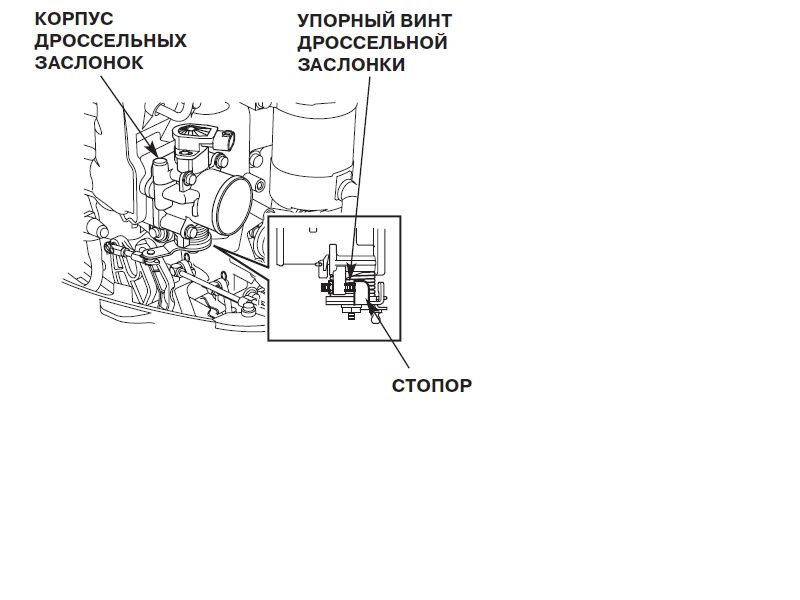 КОРПУС ДРОССЕЛЬНЫХ ЗАСЛОНОК

УПОРНЫЙ ВИНТ ДРОССЕЛЬНОЙ ЗАСЛОНКИ

СТОПОР