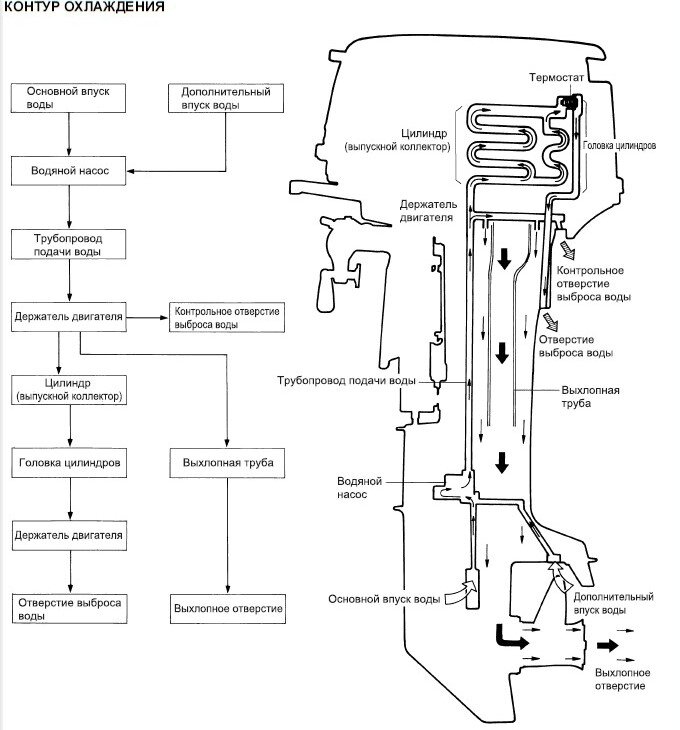 КОНТУР ОХЛАЖДЕНИЯ

Основной впуск воды

Дополнительный впуск воды

Водяной насос

Трубопровод подачи воды

Держатель двигателя

Контрольное отверстие выброса воды

Цилиндр (выпускной коллектор)

Головка цилиндров

Выхлопная труба

Держатель двигателя

Отверстие выброса воды

Выхлопное отверстие

Термостат

Цилиндр (выпускной коллектор)

Головка цилиндров

Держатель двигателя

Контрольное отверстие выброса воды

Отверстие выброса воды

Трубопровод подачи воды

Выхлопная труба

Водяной насос

Основной впуск воды

Дополнительный впуск воды

Выхлопное отверстие