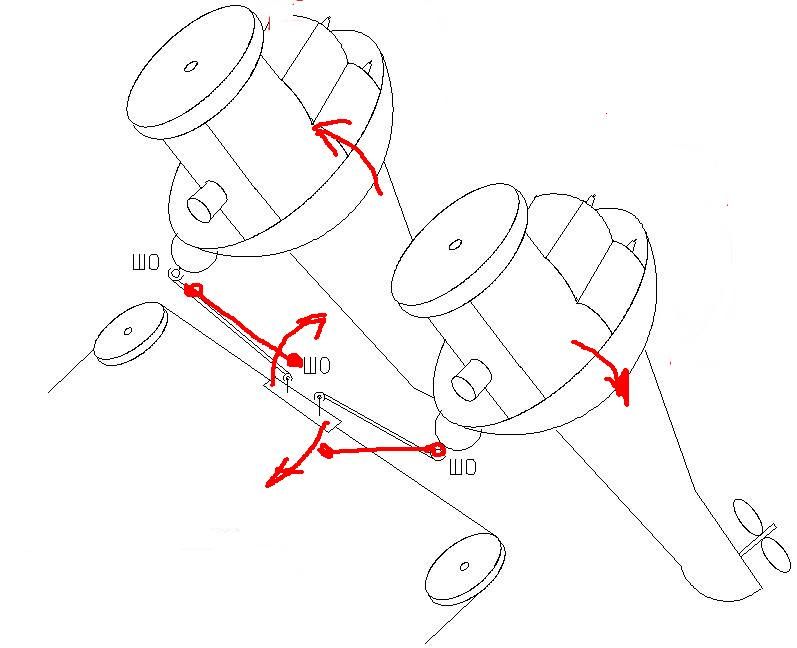 ШО
ШО
ШО