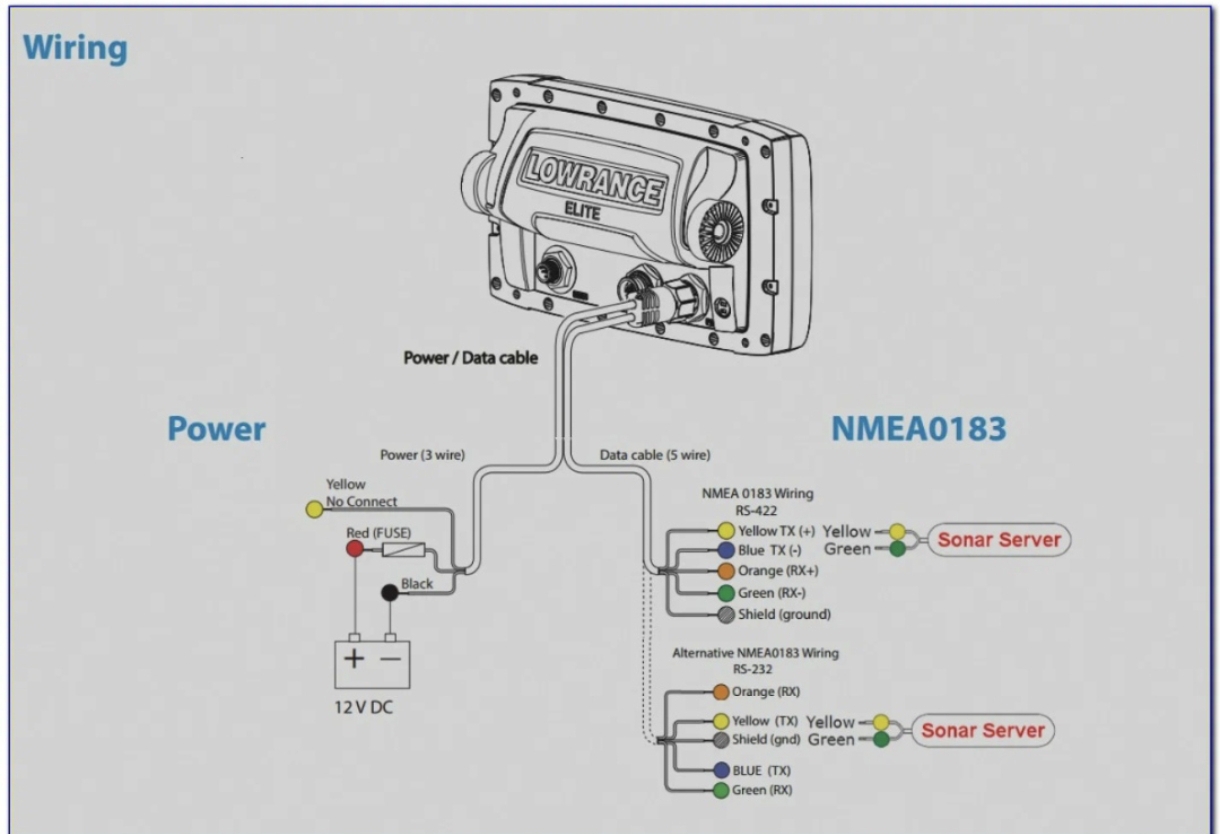 Wiring

LOWRANCE
ELITE

Power / Data cable

Power

NMEA0183

Power (3 wire)

Data cable (5 wire)

Yellow
No Connect

Red (FUSE)

Black

+ −

12 V DC

NMEA 0183 Wiring
RS-422

Yellow TX (+)
Blue TX (-)
Orange (RX+)
Green (RX-)
Shield (ground)

Yellow
Green
Sonar Server

Alternative NMEA0183 Wiring
RS-232

Orange (RX)
Yellow (TX)
Shield (gnd)
BLUE (TX)
Green (RX)

Yellow
Green
Sonar Server