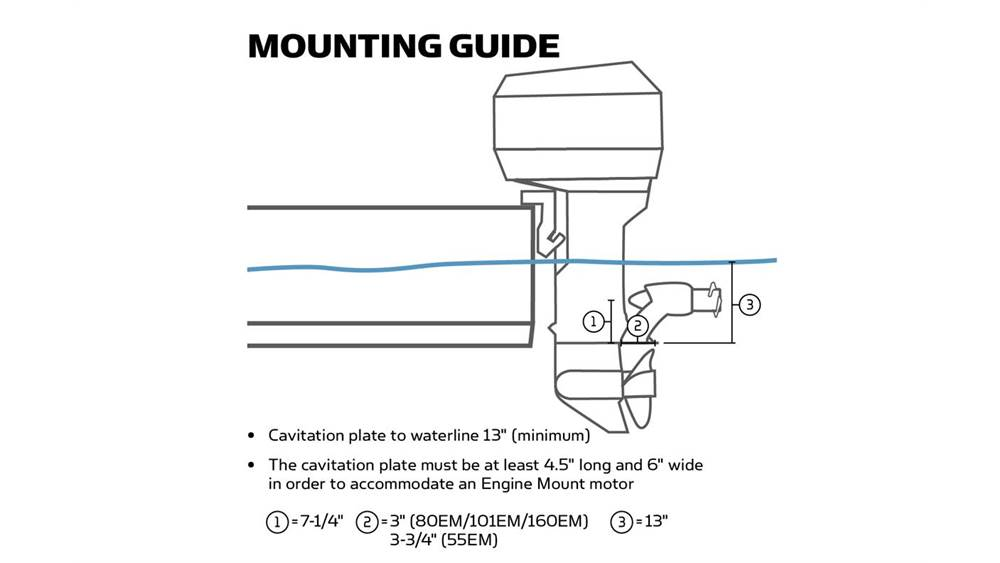 MOUNTING GUIDE

1

2

3

• Cavitation plate to waterline 13" (minimum)

• The cavitation plate must be at least 4.5" long and 6" wide in order to accommodate an Engine Mount motor

1 = 7-1/4"   2 = 3" (80EM/101EM/160EM) 3-3/4" (55EM)   3 = 13"