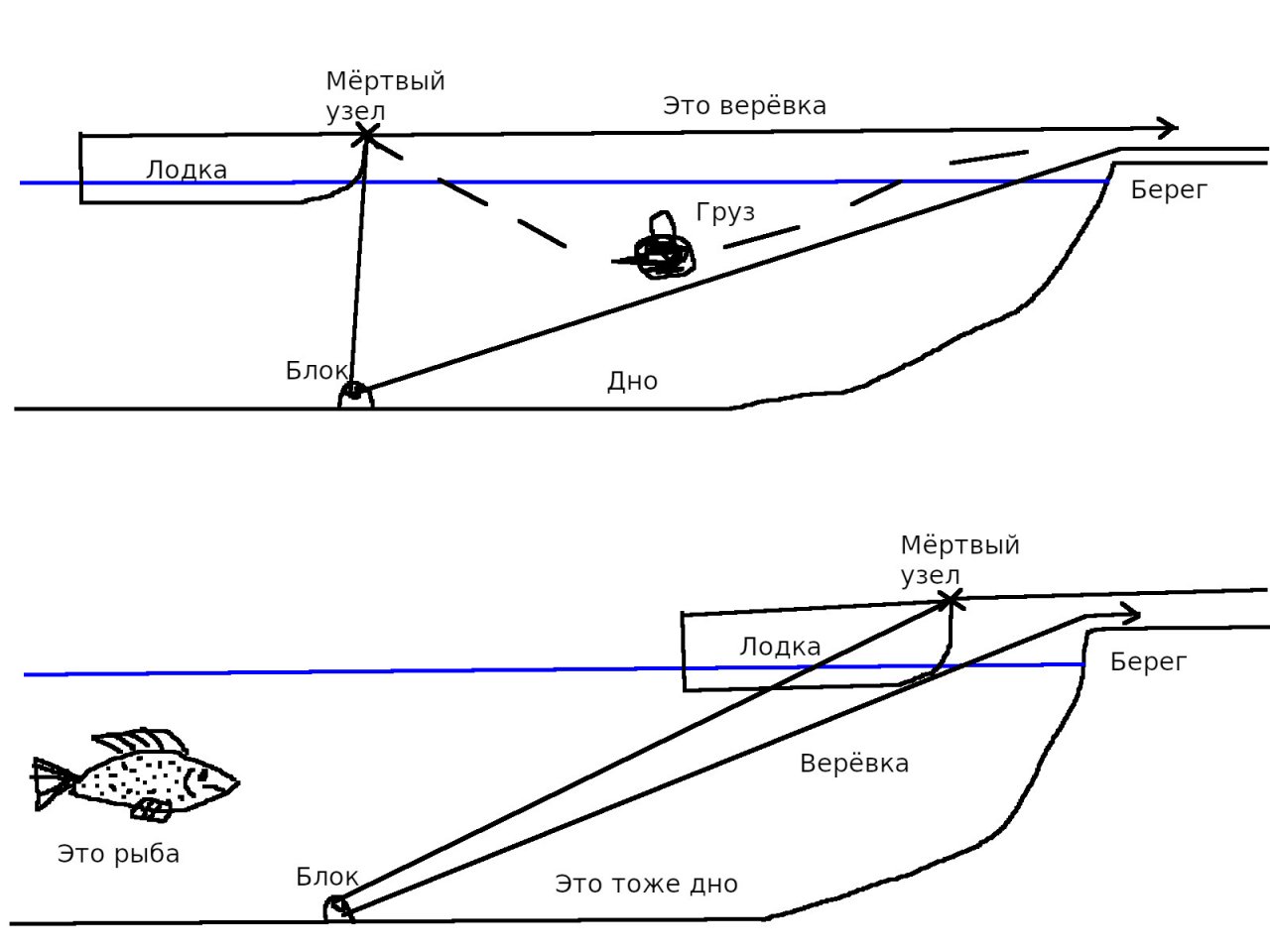 Мёртвый узел

Это верёвка

Лодка

Берег

Груз

Блок

Дно

Мёртвый узел

Лодка

Берег

Верёвка

Это рыба

Блок

Это тоже дно