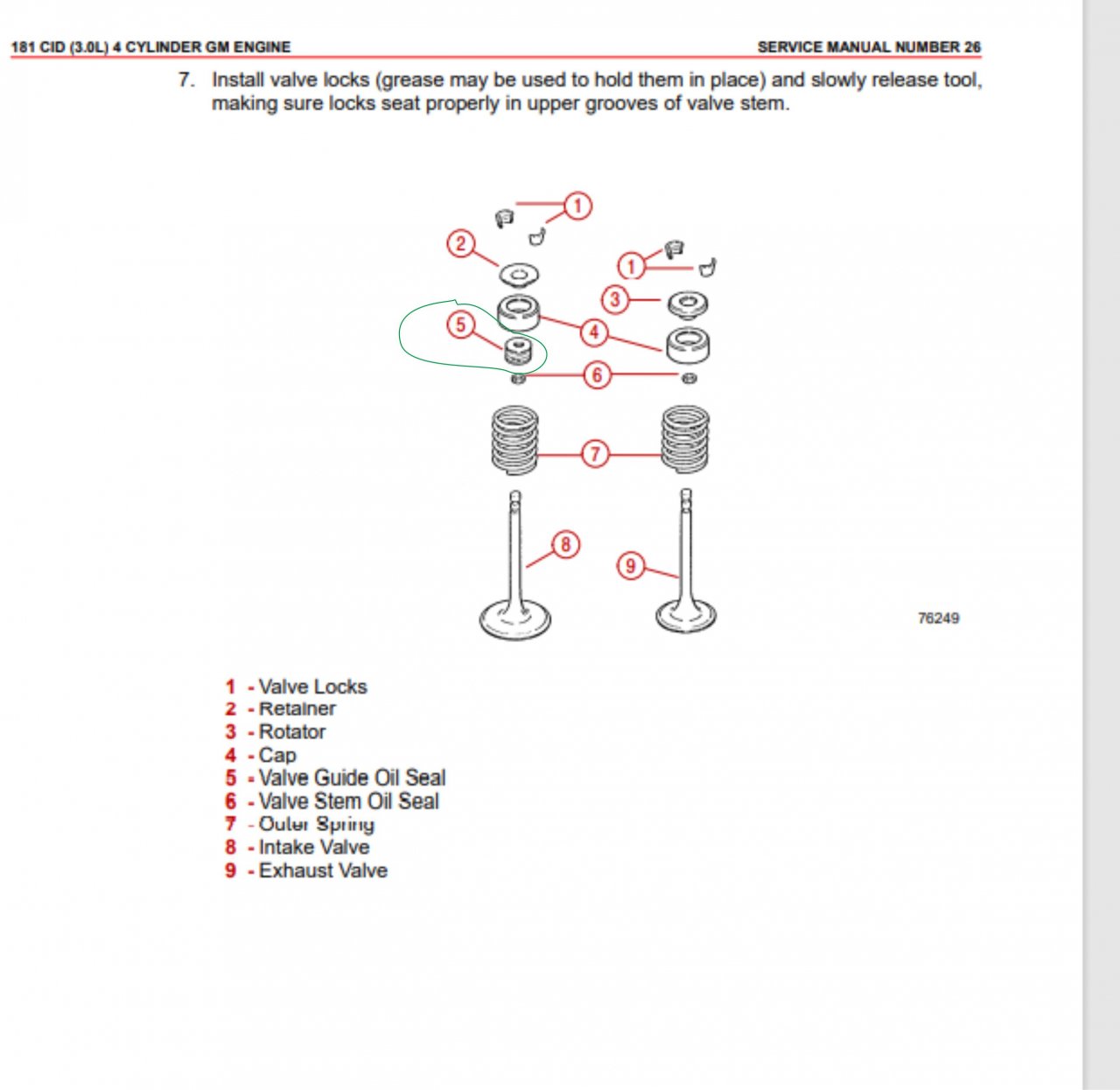 181 CID (3.0L) 4 CYLINDER GM ENGINE SERVICE MANUAL NUMBER 26

7. Install valve locks (grease may be used to hold them in place) and slowly release tool, making sure locks seat properly in upper grooves of valve stem.

1
2
1
3
5
4
6
7
8
9

76249

1 - Valve Locks
2 - Retainer
3 - Rotator
4 - Cap
5 - Valve Guide Oil Seal
6 - Valve Stem Oil Seal
7 - Outer Spring
8 - Intake Valve
9 - Exhaust Valve