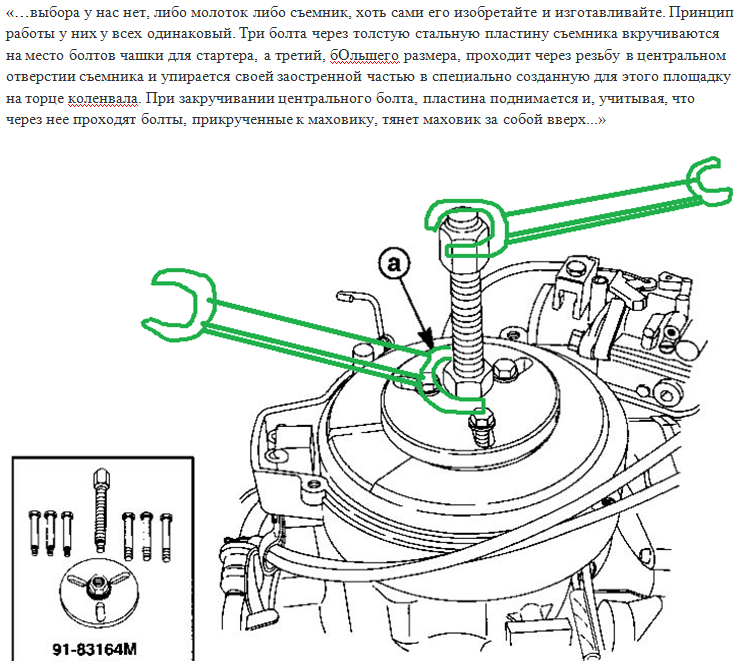 «…выбора у нас нет, либо молоток либо съемник, хоть сами его изобретайте и изготавливайте. Принцип работы у них у всех одинаковый. Три болта через толстую стальную пластину съемника вкручиваются на место болтов чашки для стартера, а третий, бОльшего размера, проходит через резьбу в центральном отверстии съемника и упирается своей заостренной частью в специально созданную для этого площадку на торце коленвала. При закручивании центрального болта, пластина поднимается и, учитывая, что через нее проходят болты, прикрученные к маховику, тянет маховик за собой вверх...»

a

91-83164M