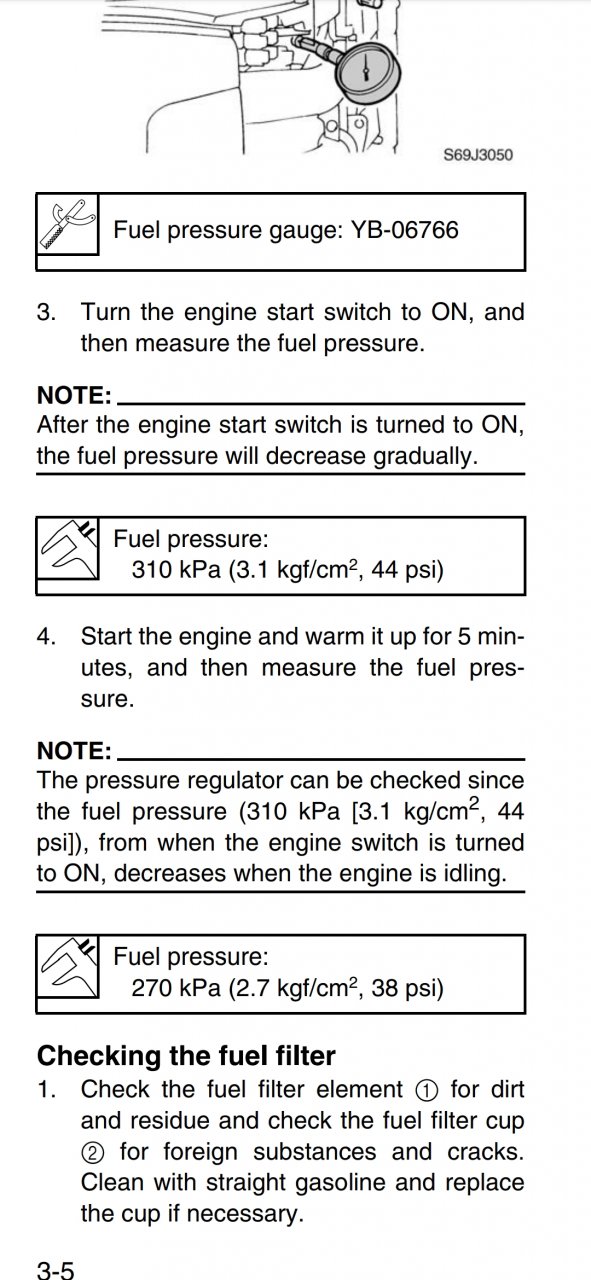 S69J3050

Fuel pressure gauge: YB-06766

3. Turn the engine start switch to ON, and then measure the fuel pressure.

NOTE:
After the engine start switch is turned to ON, the fuel pressure will decrease gradually.

Fuel pressure:
310 kPa (3.1 kgf/cm$^2$, 44 psi)

4. Start the engine and warm it up for 5 minutes, and then measure the fuel pressure.

NOTE:
The pressure regulator can be checked since the fuel pressure (310 kPa [3.1 kg/cm$^2$, 44 psi]), from when the engine switch is turned to ON, decreases when the engine is idling.

Fuel pressure:
270 kPa (2.7 kgf/cm$^2$, 38 psi)

Checking the fuel filter
1. Check the fuel filter element ① for dirt and residue and check the fuel filter cup ② for foreign substances and cracks. Clean with straight gasoline and replace the cup if necessary.

3-5