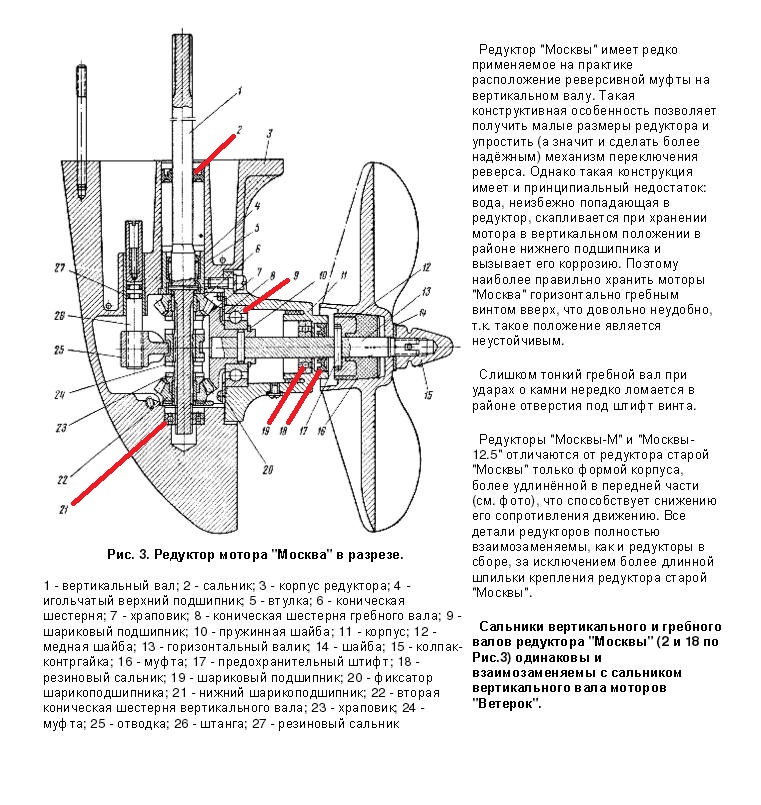 1
2
3
4
5
6
7
8
9
10
11
12
13
14
15
16
17
18
19
20
21
22
23
24
25
26
27

Рис. 3. Редуктор мотора "Москва" в разрезе.

1 - вертикальный вал; 2 - сальник; 3 - корпус редуктора; 4 - игольчатый верхний подшипник; 5 - втулка; 6 - коническая шестерня; 7 - храповик; 8 - коническая шестерня гребного вала; 9 - шариковый подшипник; 10 - пружинная шайба; 11 - корпус; 12 - медная шайба; 13 - горизонтальный валик; 14 - шайба; 15 - колпак-контргайка; 16 - муфта; 17 - предохранительный штифт; 18 - резиновый сальник; 19 - шариковый подшипник; 20 - фиксатор шарикоподшипника; 21 - нижний шарикоподшипник; 22 - вторая коническая шестерня вертикального вала; 23 - храповик; 24 - муфта; 25 - отводка; 26 - штанга; 27 - резиновый сальник

Редуктор "Москвы" имеет редко применяемое на практике расположение реверсивной муфты на вертикальном валу. Такая конструктивная особенность позволяет получить малые размеры редуктора и упростить (а значит и сделать более надёжным) механизм переключения реверса. Однако такая конструкция имеет и принципиальный недостаток: вода, неизбежно попадающая в редуктор, скапливается при хранении мотора в вертикальном положении в районе нижнего подшипника и вызывает его коррозию. Поэтому наиболее правильно хранить моторы "Москва" горизонтально гребным винтом вверх, что довольно неудобно, т.к. такое положение является неустойчивым.

Слишком тонкий гребной вал при ударах о камни нередко ломается в районе отверстия под штифт винта.

Редукторы "Москвы-М" и "Москвы-12.5" отличаются от редуктора старой "Москвы" только формой корпуса, более удлинённой в передней части (см. фото), что способствует снижению его сопротивления движению. Все детали редукторов полностью взаимозаменяемы, как и редукторы в сборе, за исключением более длинной шпильки крепления редуктора старой "Москвы".

Сальники вертикального и гребного валов редуктора "Москвы" (2 и 18 по Рис.3) одинаковы и взаимозаменяемы с сальником вертикального вала моторов "Ветерок".