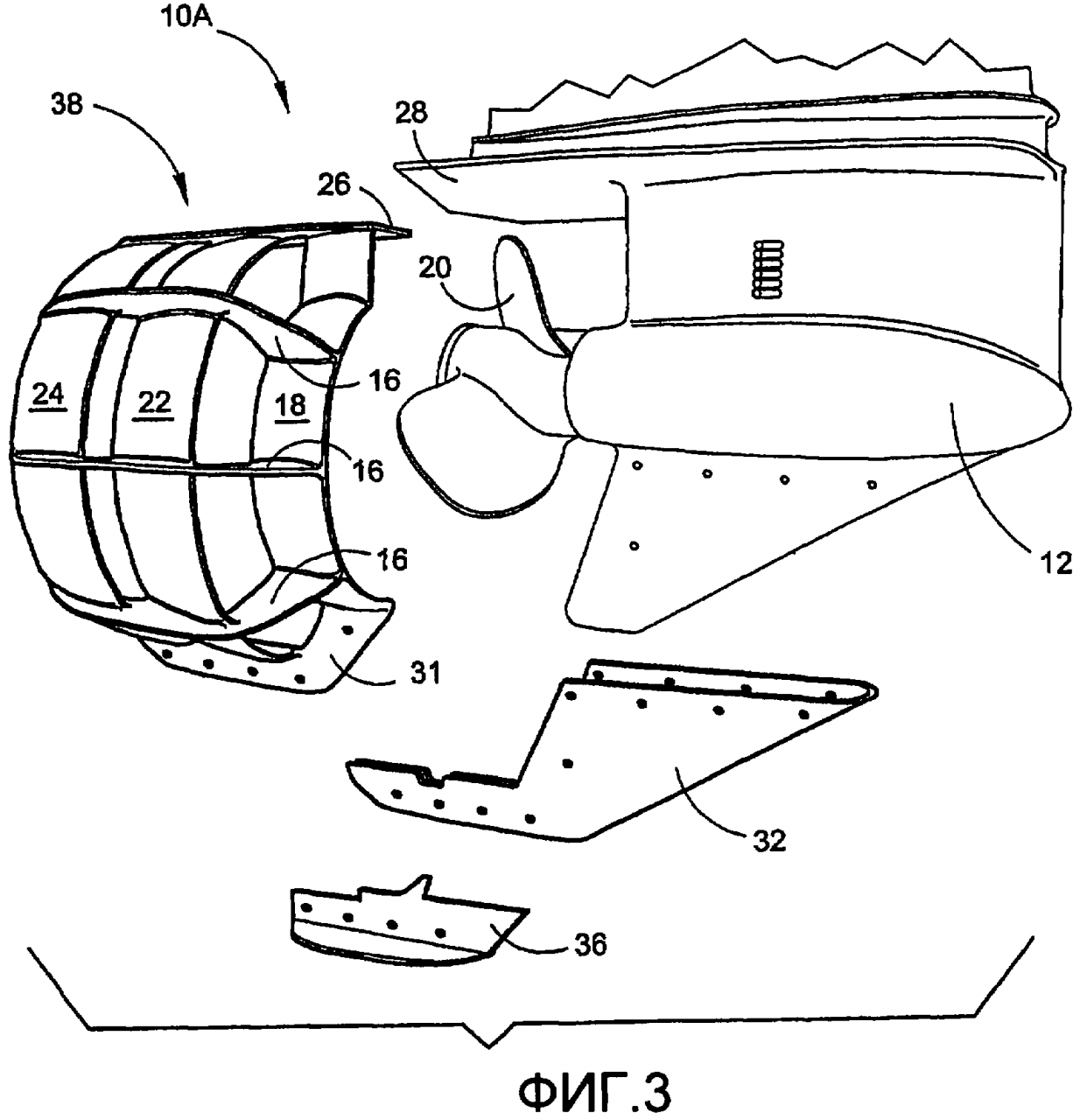 10A
38
28
26
20
16
24
22
18
16
16
12
31
32
36
ФИГ.3