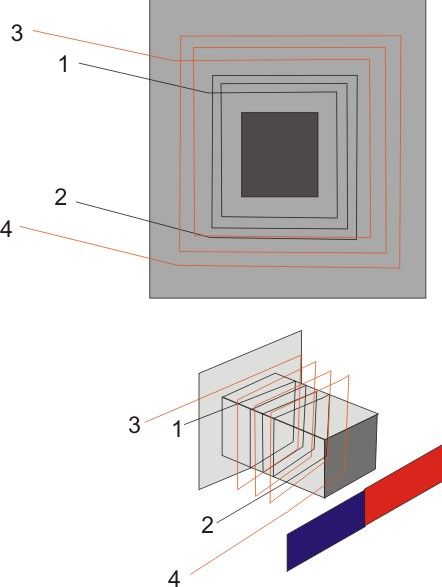 3
1
2
4
3
1
2
4