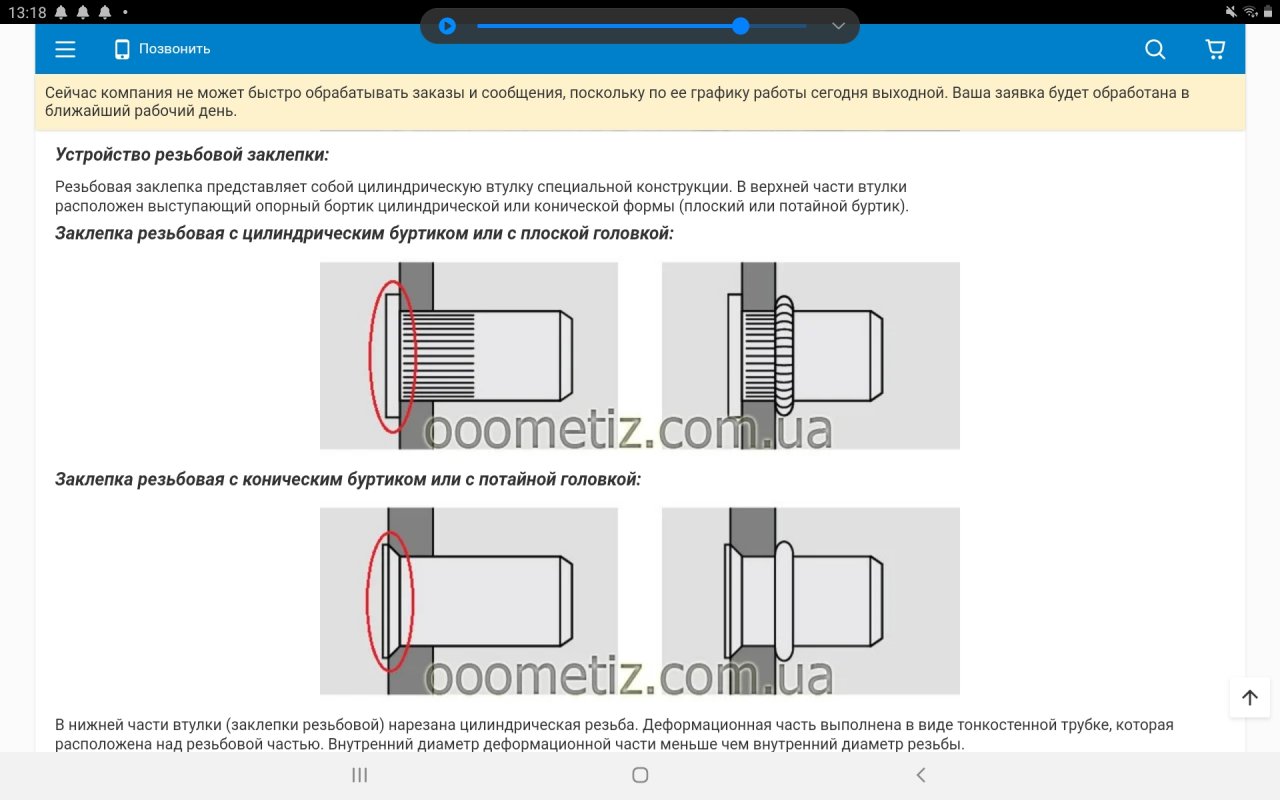 13:18

Позвонить

Сейчас компания не может быстро обрабатывать заказы и сообщения, поскольку по ее графику работы сегодня выходной. Ваша заявка будет обработана в ближайший рабочий день.

Устройство резьбовой заклепки:

Резьбовая заклепка представляет собой цилиндрическую втулку специальной конструкции. В верхней части втулки расположен выступающий опорный бортик цилиндрической или конической формы (плоский или потайной буртик).

Заклепка резьбовая с цилиндрическим буртиком или с плоской головкой:

oometiz.com.ua

Заклепка резьбовая с коническим буртиком или с потайной головкой:

oometiz.com.ua

В нижней части втулки (заклепки резьбовой) нарезана цилиндрическая резьба. Деформационная часть выполнена в виде тонкостенной трубке, которая расположена над резьбовой частью. Внутренний диаметр деформационной части меньше чем внутренний диаметр резьбы.