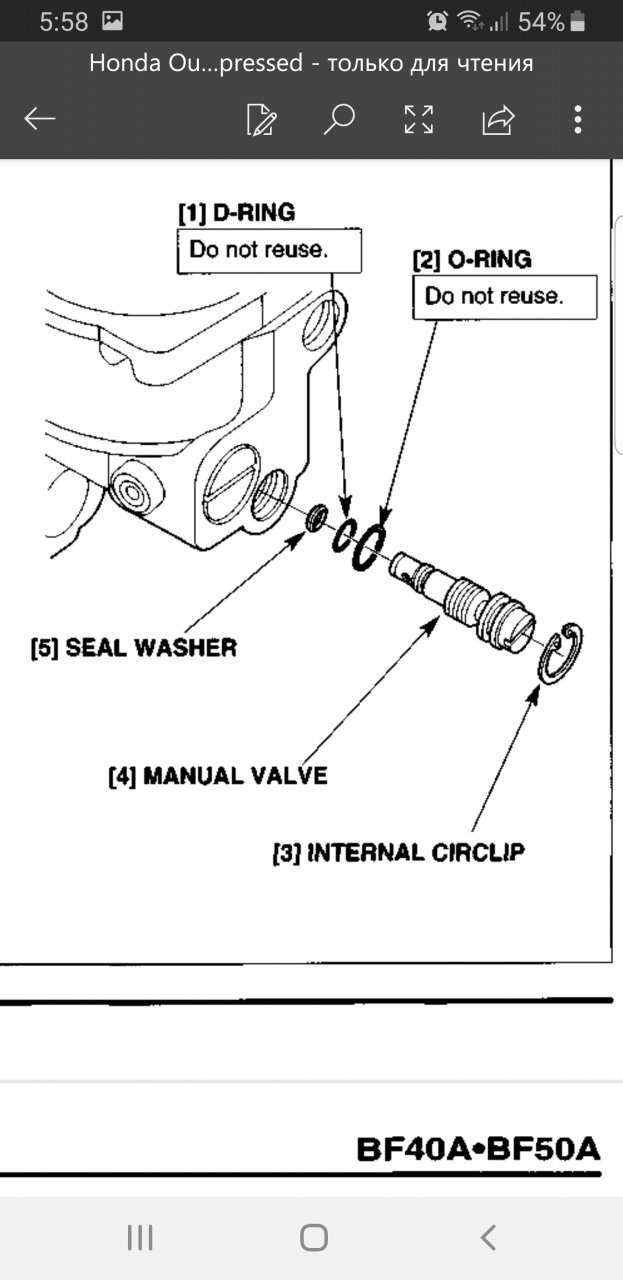 5:58

54%

Honda Ou...pressed - только для чтения

[1] D-RING
Do not reuse.

[2] O-RING
Do not reuse.

[5] SEAL WASHER

[4] MANUAL VALVE

[3] INTERNAL CIRCLIP

BF40A•BF50A