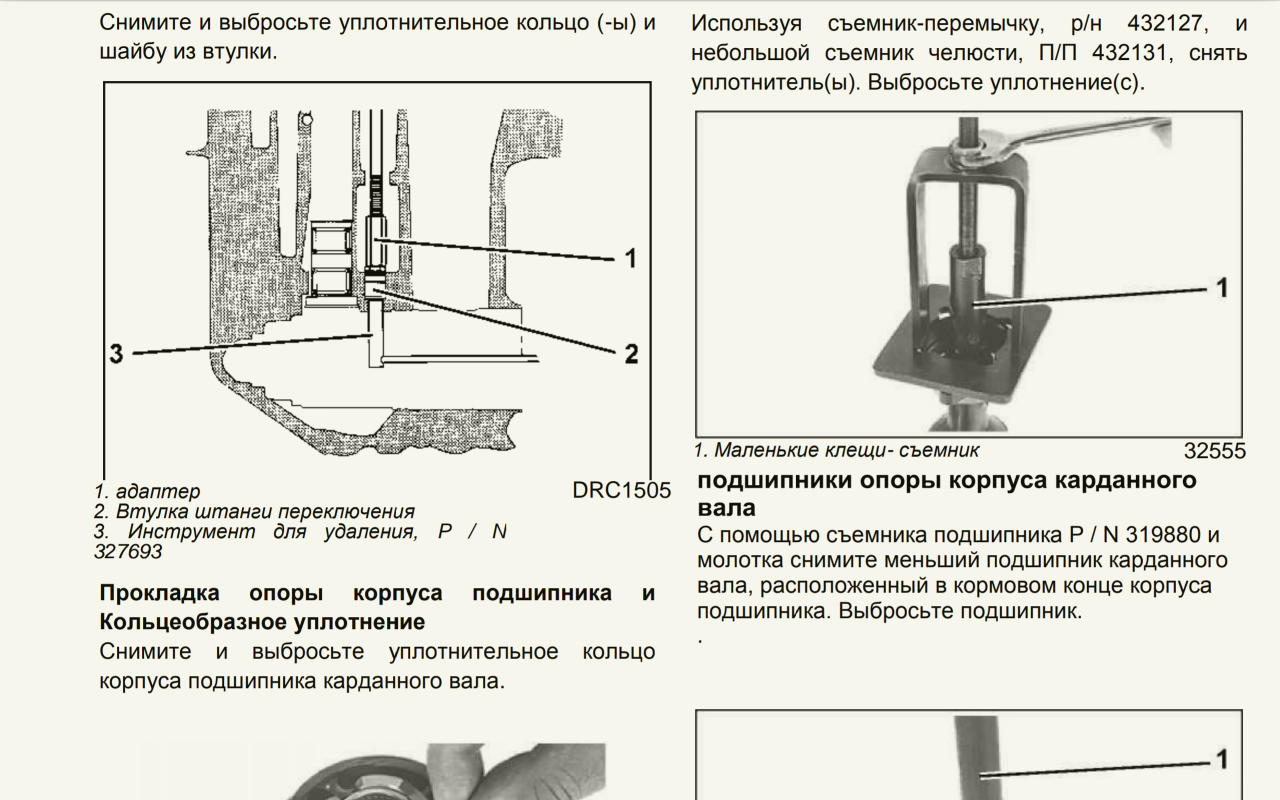 Снимите и выбросьте уплотнительное кольцо (-ы) и шайбу из втулки.

1
2
3

1. адаптер
2. Втулка штанги переключения
3. Инструмент для удаления, P / N 327693

DRC1505

**Прокладка опоры корпуса подшипника и Кольцеобразное уплотнение**
Снимите и выбросьте уплотнительное кольцо корпуса подшипника карданного вала.

Используя съемник-перемычку, р/н 432127, и небольшой съемник челюсти, П/П 432131, снять уплотнитель(ы). Выбросьте уплотнение(с).

1

1. Маленькие клещи- съемник

32555

**подшипники опоры корпуса карданного вала**
С помощью съемника подшипника P / N 319880 и молотка снимите меньший подшипник карданного вала, расположенный в кормовом конце корпуса подшипника. Выбросьте подшипник.
.

1