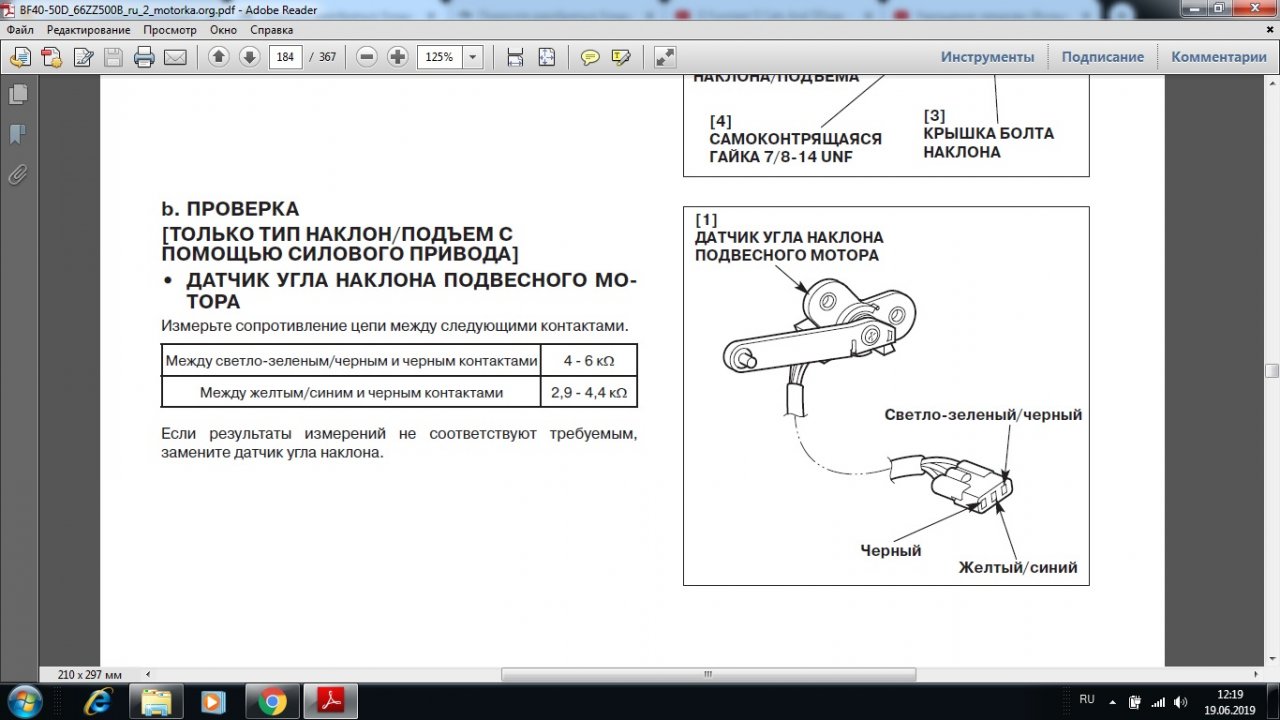 BF40-50D_66ZZ500B_ru_2_motorka.org.pdf - Adobe Reader

Файл Редактирование Просмотр Окно Справка

184 / 367 125%

Инструменты Подписание Комментарии

НАКЛОНА/ПОДЪЕМА

[4]
САМОКОНТРЯЩАЯСЯ ГАЙКА 7/8-14 UNF

[3]
КРЫШКА БОЛТА НАКЛОНА

b. ПРОВЕРКА
[ТОЛЬКО ТИП НАКЛОН/ПОДЪЕМ С ПОМОЩЬЮ СИЛОВОГО ПРИВОДА]
• ДАТЧИК УГЛА НАКЛОНА ПОДВЕСНОГО МОТОРА

Измерьте сопротивление цепи между следующими контактами.

| Между светло-зеленым/черным и черным контактами | 4 - 6 kΩ |
|---|---|
| Между желтым/синим и черным контактами | 2,9 - 4,4 kΩ |

Если результаты измерений не соответствуют требуемым, замените датчик угла наклона.

[1]
ДАТЧИК УГЛА НАКЛОНА ПОДВЕСНОГО МОТОРА

Светло-зеленый/черный

Черный

Желтый/синий

210 x 297 мм

RU 12:19 19.06.2019