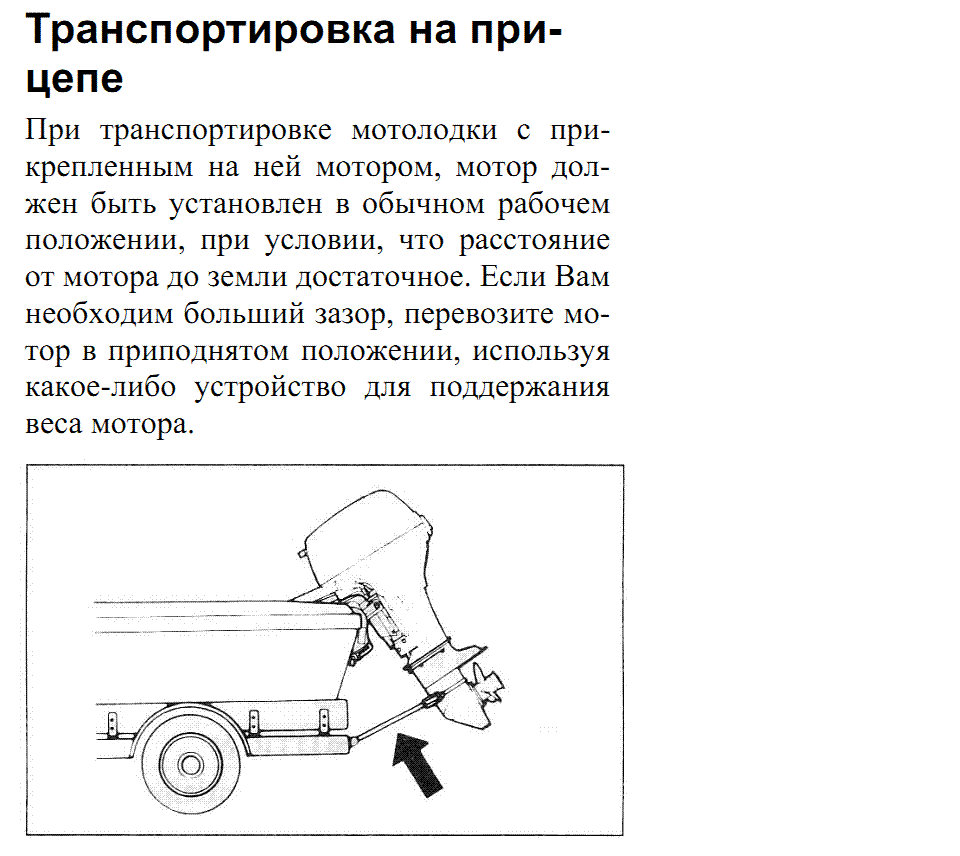 Транспортировка на прицепе

При транспортировке мотолодки с прикрепленным на ней мотором, мотор должен быть установлен в обычном рабочем положении, при условии, что расстояние от мотора до земли достаточное. Если Вам необходим больший зазор, перевозите мотор в приподнятом положении, используя какое-либо устройство для поддержания веса мотора.