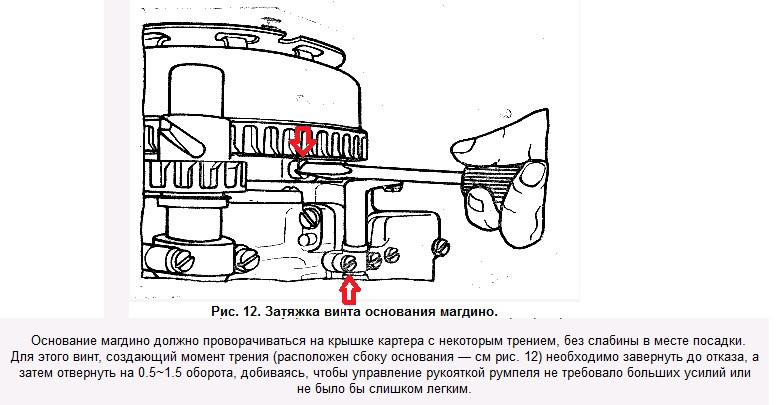 Рис. 12. Затяжка винта основания магдино.

Основание магдино должно проворачиваться на крышке картера с некоторым трением, без слабины в месте посадки. Для этого винт, создающий момент трения (расположен сбоку основания — см рис. 12) необходимо завернуть до отказа, а затем отвернуть на 0.5~1.5 оборота, добиваясь, чтобы управление рукояткой румпеля не требовало больших усилий или не было бы слишком легким.