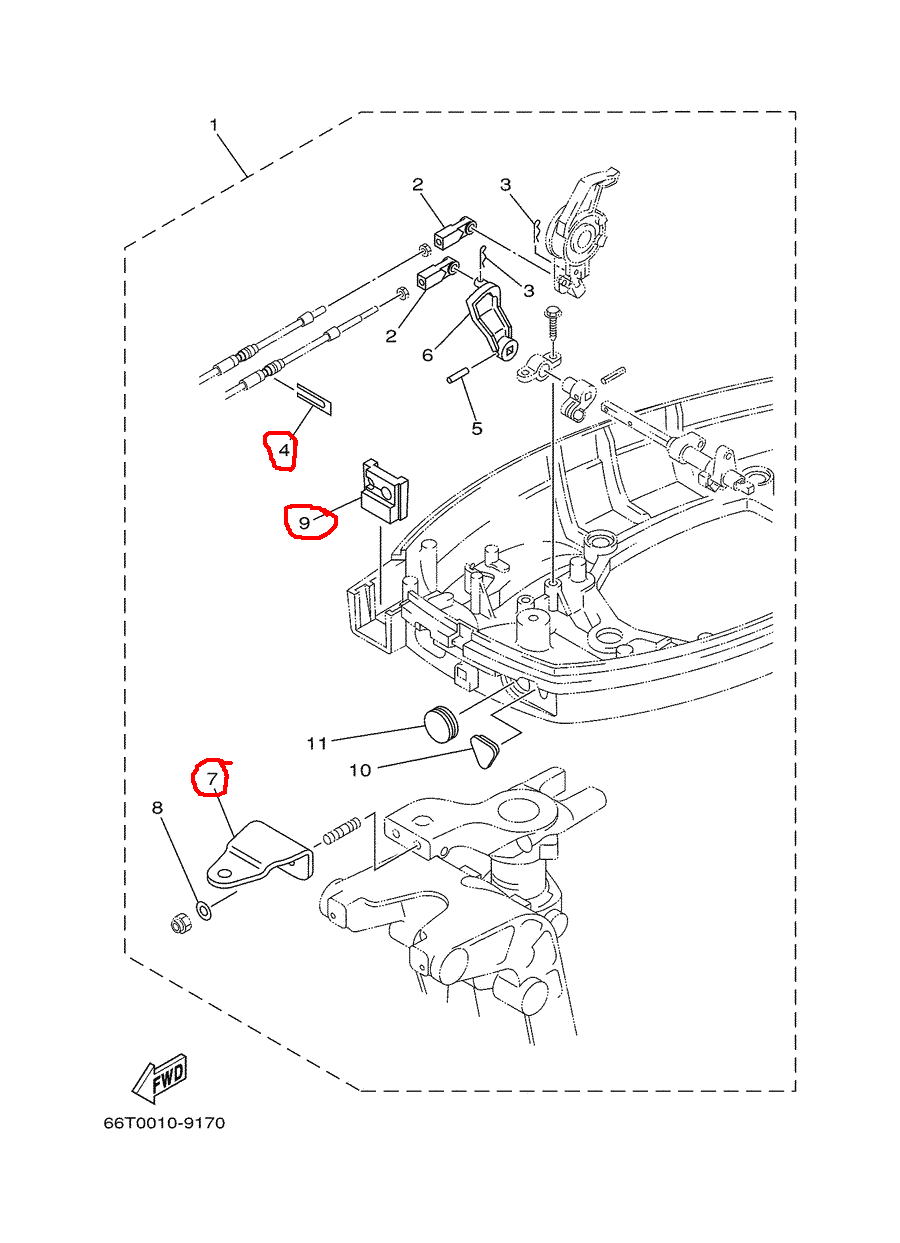 1
2
3
3
2
6
5
4
9
11
10
7
8
FWD
66T0010-9170