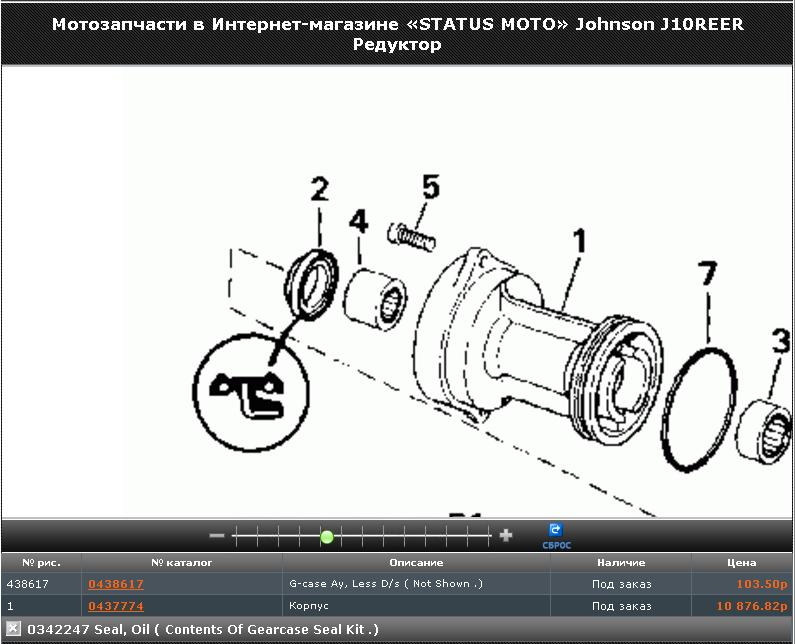 Мотозапчасти в Интернет-магазине «STATUS MOTO» Johnson J10REER Редуктор

2
5
4
1
7
3

СБРОС

| № рис. | № каталог | Описание | Наличие | Цена |
|---|---|---|---|---|
| 438617 | 0438617 | G-case Ay, Less D/s ( Not Shown .) | Под заказ | 103.50р |
| 1 | 0437774 | Корпус | Под заказ | 10 876.82р |

0342247 Seal, Oil ( Contents Of Gearcase Seal Kit .)