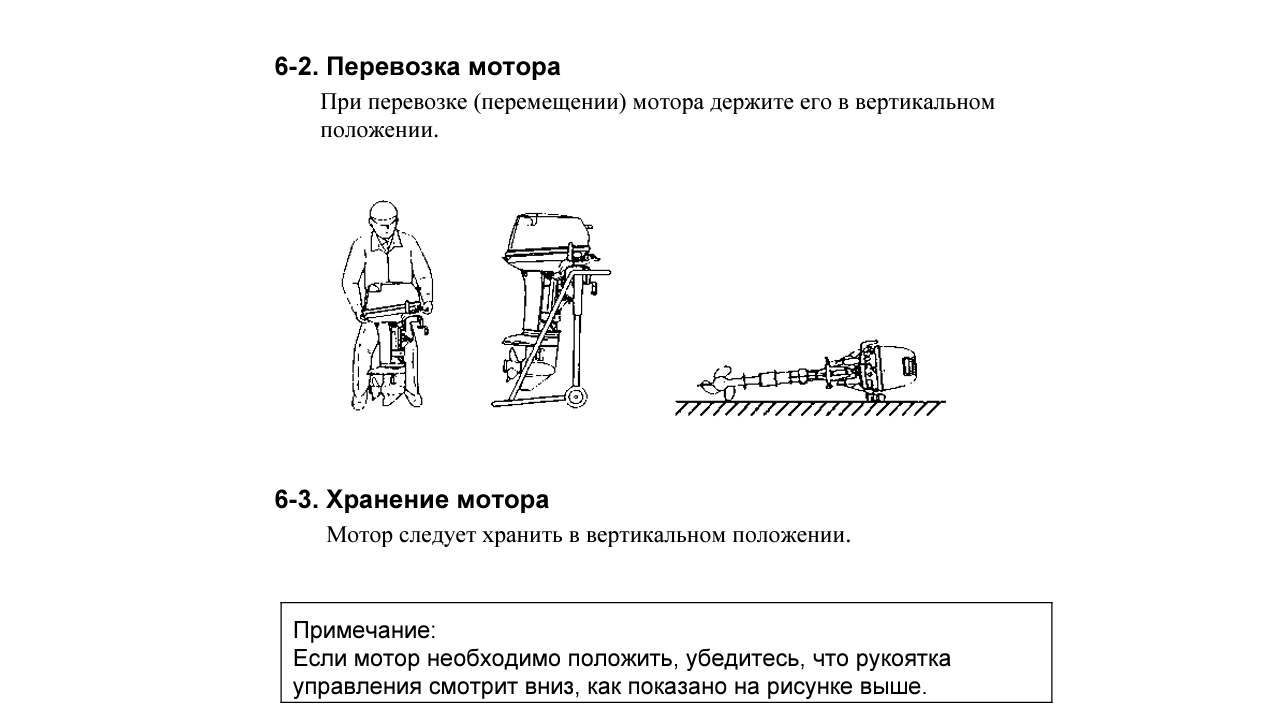 6-2. Перевозка мотора
При перевозке (перемещении) мотора держите его в вертикальном положении.

6-3. Хранение мотора
Мотор следует хранить в вертикальном положении.

Примечание:
Если мотор необходимо положить, убедитесь, что рукоятка управления смотрит вниз, как показано на рисунке выше.