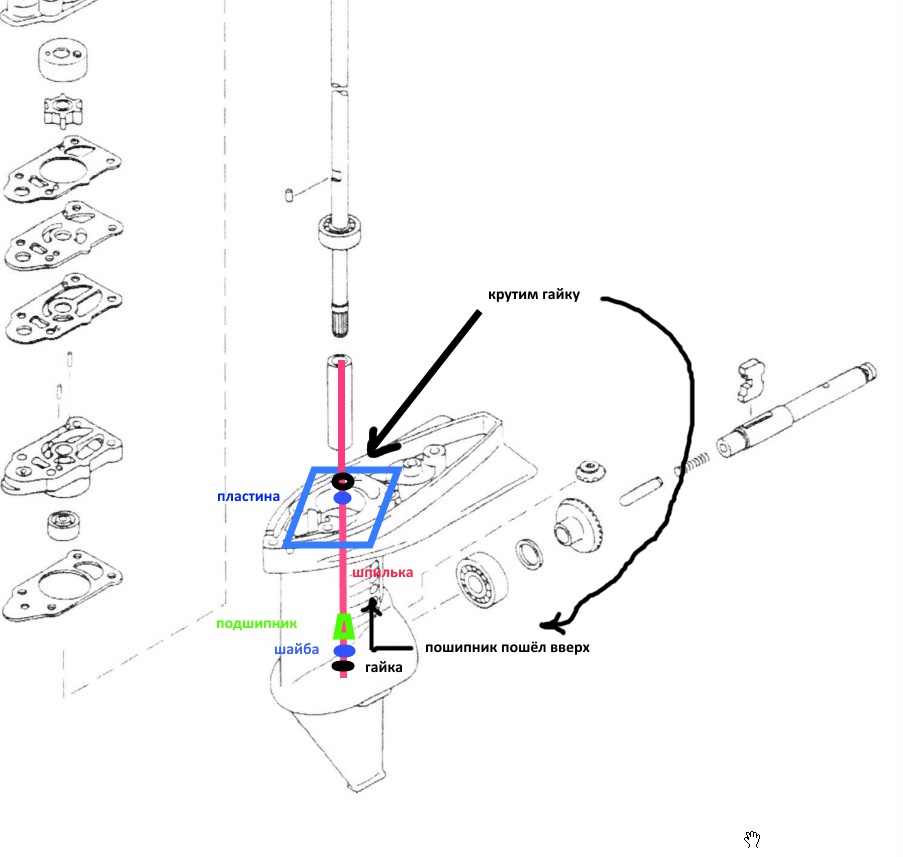 крутим гайку

пластина

шпилька

подшипник

шайба

гайка

пошипник пошёл вверх