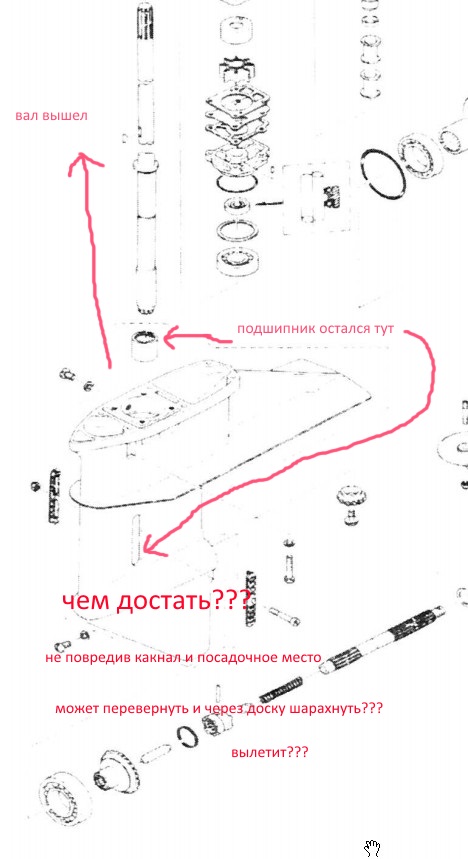 вал вышел

подшипник остался тут

чем достать???

не повредив какнал и посадочное место

может перевернуть и через доску шарахнуть???

вылетит???