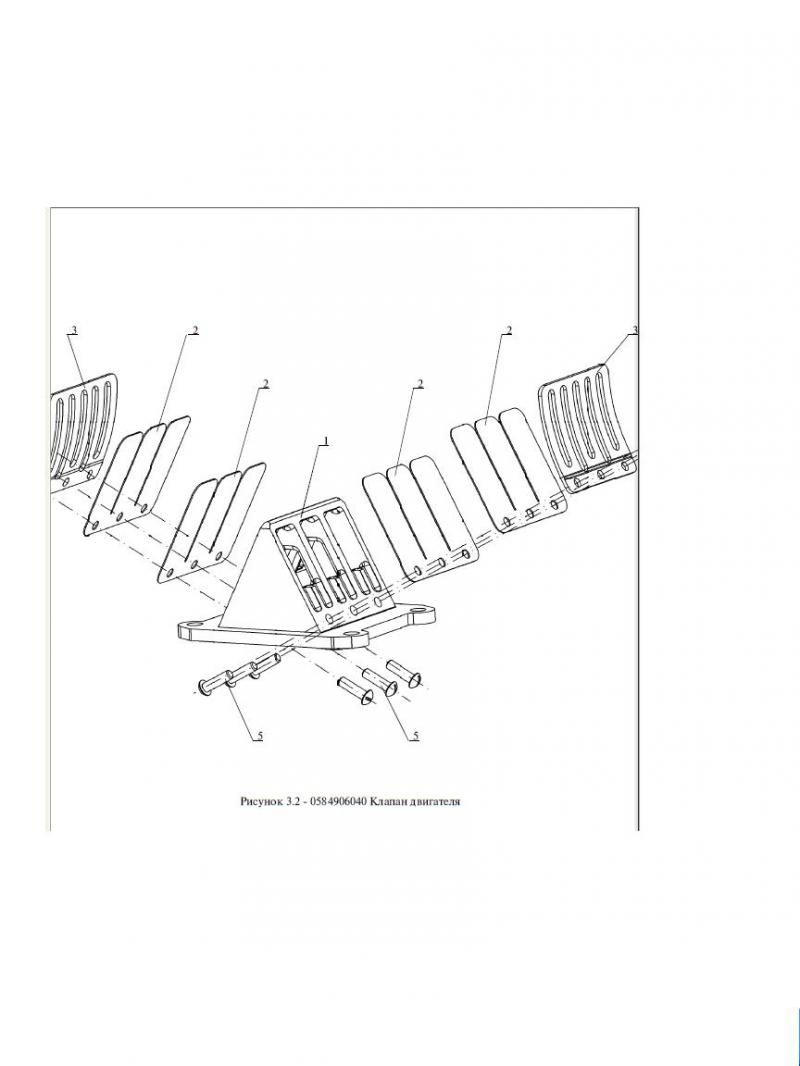 3
2
2
1
2
2
3
5
5

Рисунок 3.2 - 0584906040 Клапан двигателя