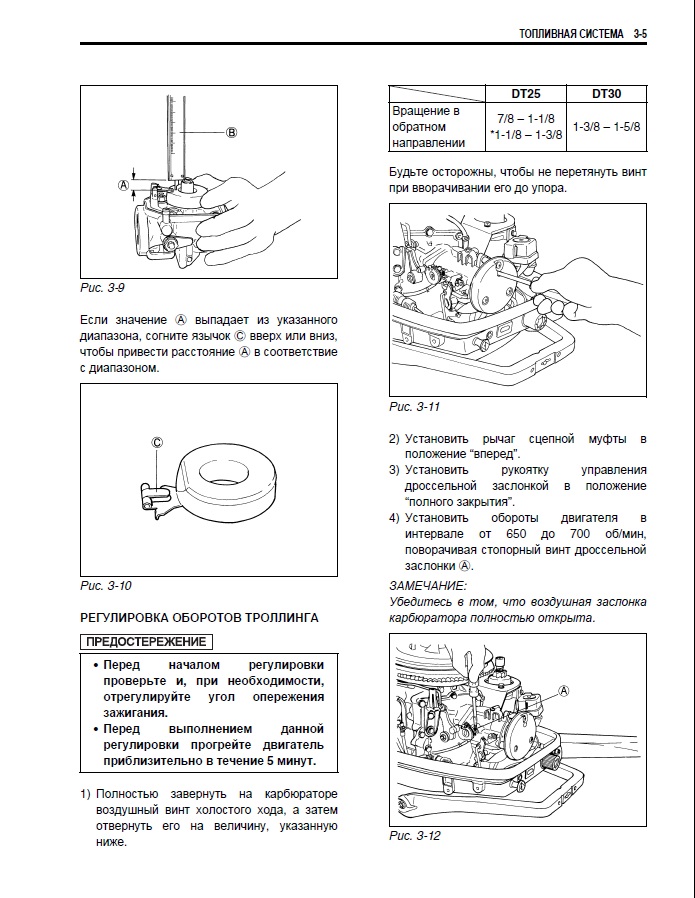 ТОПЛИВНАЯ СИСТЕМА 3-5

Ⓑ

Ⓐ

Рис. 3-9

Если значение Ⓐ выпадает из указанного диапазона, согните язычок Ⓒ вверх или вниз, чтобы привести расстояние Ⓐ в соответствие с диапазоном.

Ⓒ

Рис. 3-10

РЕГУЛИРОВКА ОБОРОТОВ ТРОЛЛИНГА

ПРЕДОСТЕРЕЖЕНИЕ

• Перед началом регулировки проверьте и, при необходимости, отрегулируйте угол опережения зажигания.
• Перед выполнением данной регулировки прогрейте двигатель приблизительно в течение 5 минут.

1) Полностью завернуть на карбюраторе воздушный винт холостого хода, а затем отвернуть его на величину, указанную ниже.

| | DT25 | DT30 |
|---|---|---|
| Вращение в обратном направлении | 7/8 – 1-1/8 *1-1/8 – 1-3/8 | 1-3/8 – 1-5/8 |

Будьте осторожны, чтобы не перетянуть винт при вворачивании его до упора.

Рис. 3-11

2) Установить рычаг сцепной муфты в положение “вперед”.
3) Установить рукоятку управления дроссельной заслонкой в положение “полного закрытия”.
4) Установить обороты двигателя в интервале от 650 до 700 об/мин, поворачивая стопорный винт дроссельной заслонки Ⓐ.

ЗАМЕЧАНИЕ:
Убедитесь в том, что воздушная заслонка карбюратора полностью открыта.

Ⓐ

Рис. 3-12