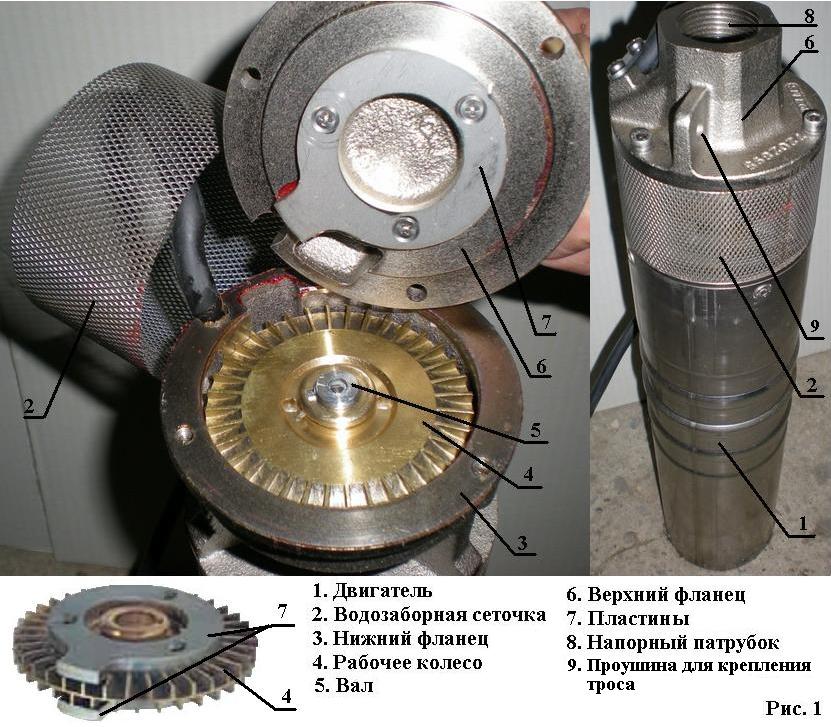 2
7
6
5
4
3
8
6
9
2
1
7
4
1. Двигатель
2. Водозаборная сеточка
3. Нижний фланец
4. Рабочее колесо
5. Вал
6. Верхний фланец
7. Пластины
8. Напорный патрубок
9. Проушина для крепления троса
Рис. 1