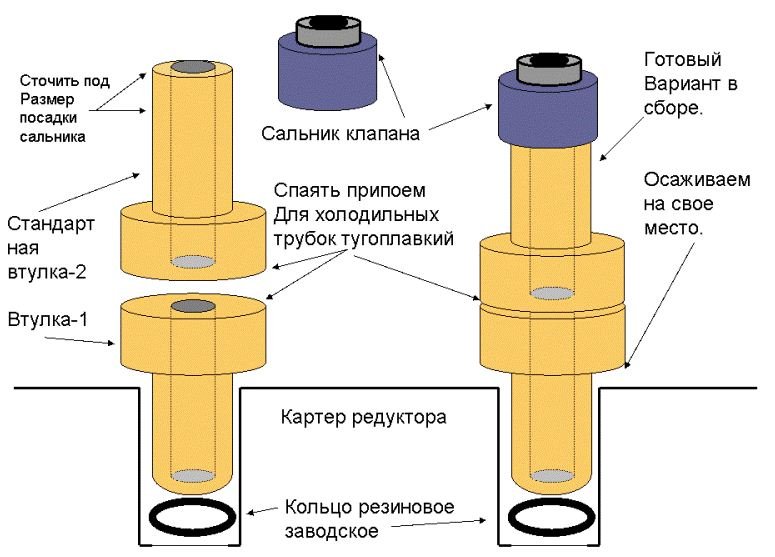 Сточить под Размер посадки сальника

Сальник клапана

Готовый Вариант в сборе.

Стандарт ная втулка-2

Спаять припоем Для холодильных трубок тугоплавкий

Осаживаем на свое место.

Втулка-1

Картер редуктора

Кольцо резиновое заводское