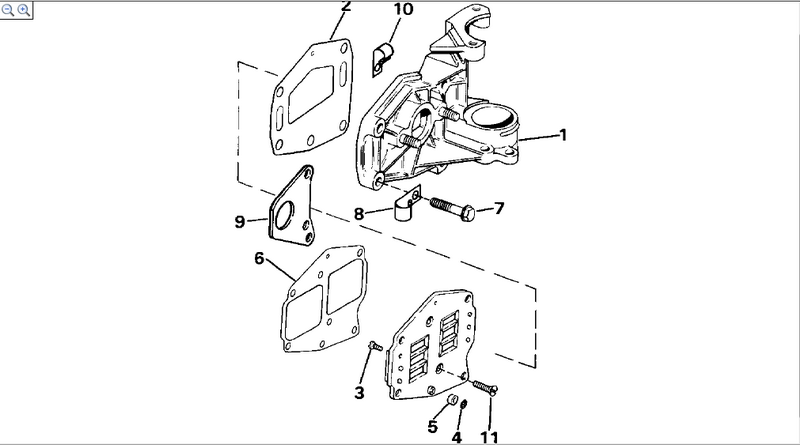 2
10
1
7
8
9
6
3
5
4
11