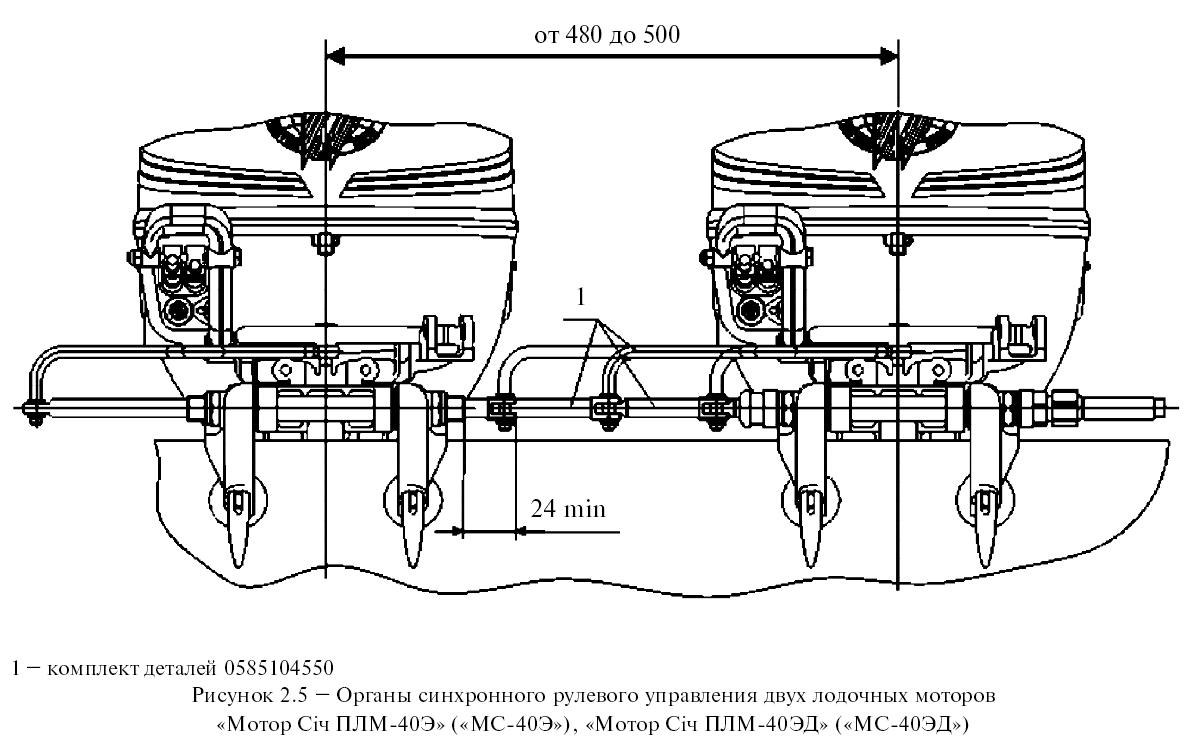 от 480 до 500

1

24 min

1 − комплект деталей 0585104550

Рисунок 2.5 − Органы синхронного рулевого управления двух лодочных моторов «Мотор Січ ПЛМ-40Э» («МС-40Э»), «Мотор Січ ПЛМ-40ЭД» («МС-40ЭД»)