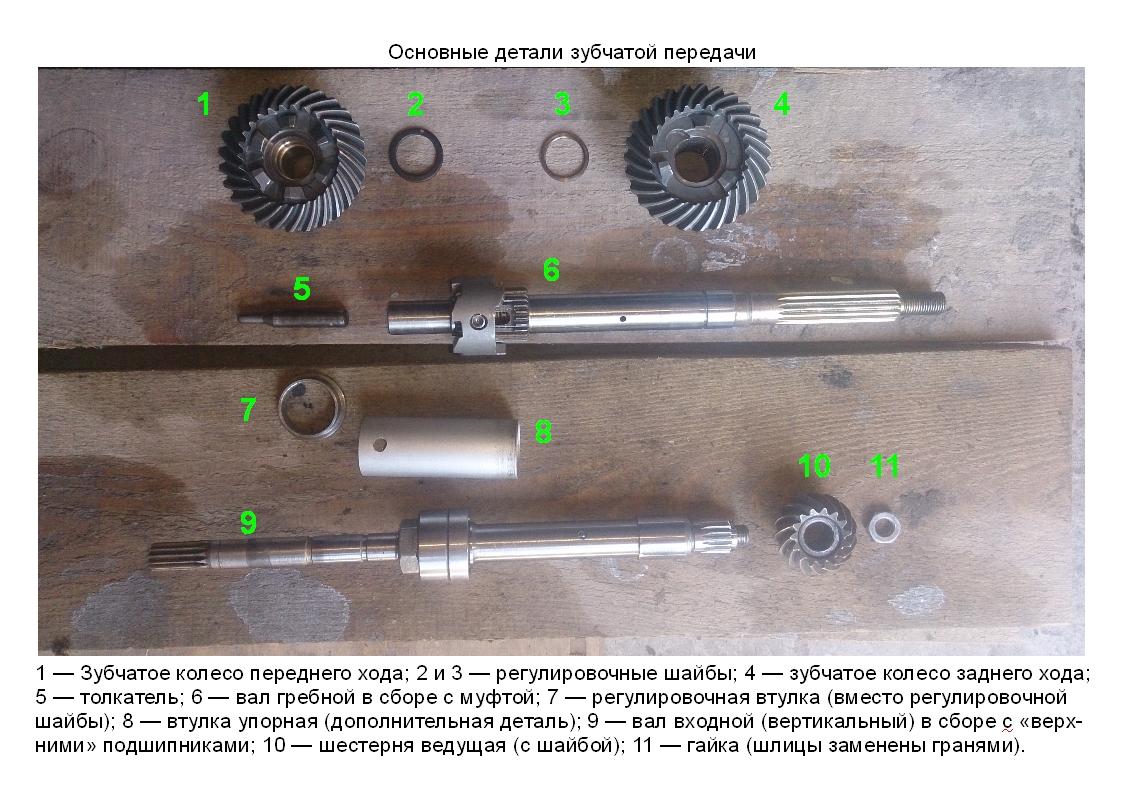 Основные детали зубчатой передачи

1

2

3

4

5

6

7

8

9

10

11

1 — Зубчатое колесо переднего хода; 2 и 3 — регулировочные шайбы; 4 — зубчатое колесо заднего хода; 5 — толкатель; 6 — вал гребной в сборе с муфтой; 7 — регулировочная втулка (вместо регулировочной шайбы); 8 — втулка упорная (дополнительная деталь); 9 — вал входной (вертикальный) в сборе с «верхними» подшипниками; 10 — шестерня ведущая (с шайбой); 11 — гайка (шлицы заменены гранями).