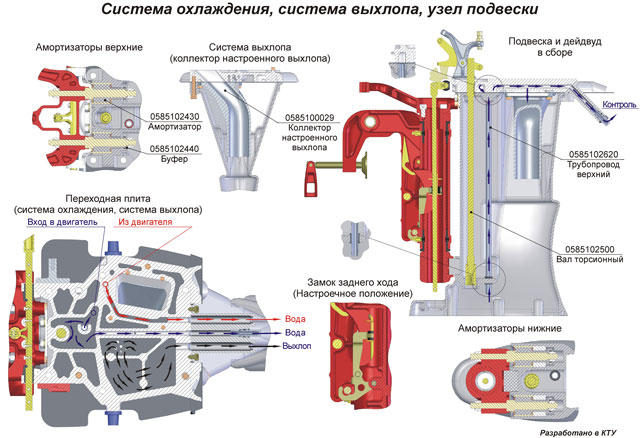 Система охлаждения, система выхлопа, узел подвески

Амортизаторы верхние

0585102430
Амортизатор

0585102440
Буфер

Система выхлопа
(коллектор настроенного выхлопа)

0585100029
Коллектор
настроенного
выхлопа

Подвеска и дейдвуд
в сборе

Контроль

0585102620
Трубопровод
верхний

0585102500
Вал торсионный

Переходная плита
(система охлаждения, система выхлопа)

Вход в двигатель

Из двигателя

Вода

Вода

Выхлоп

Замок заднего хода
(Настроечное положение)

Амортизаторы нижние

Разработано в КТУ