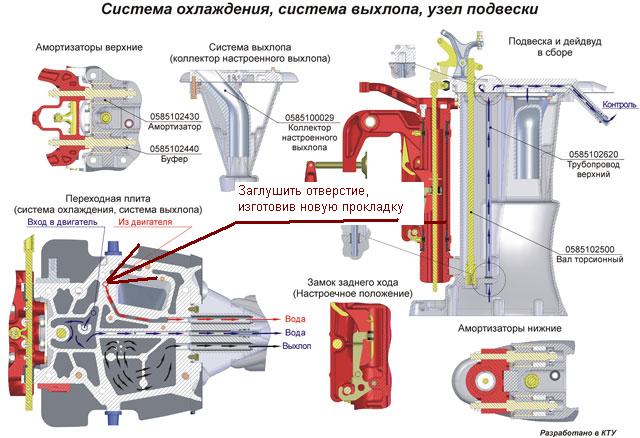 Система охлаждения, система выхлопа, узел подвески

Амортизаторы верхние

0585102430
Амортизатор

0585102440
Буфер

Система выхлопа
(коллектор настроенного выхлопа)

0585100029
Коллектор
настроенного
выхлопа

Подвеска и дейдвуд
в сборе

Контроль

0585102620
Трубопровод
верхний

0585102500
Вал торсионный

Заглушить отверстие,
изготовив новую прокладку

Переходная плита
(система охлаждения, система выхлопа)

Вход в двигатель

Из двигателя

Вода

Вода

Выхлоп

Замок заднего хода
(Настроечное положение)

Амортизаторы нижние

Разработано в КТУ