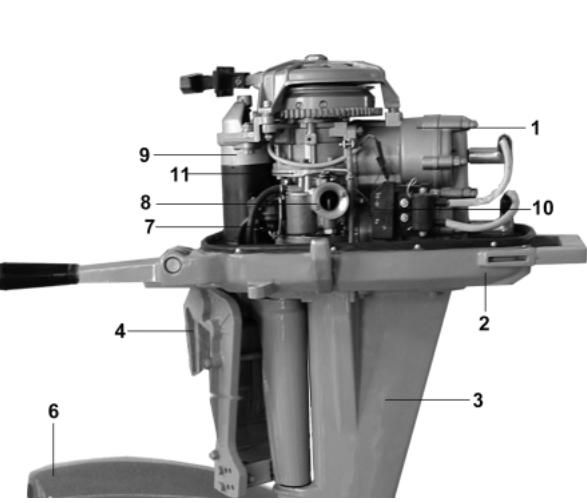 1
9
11
8
10
7
2
4
3
6